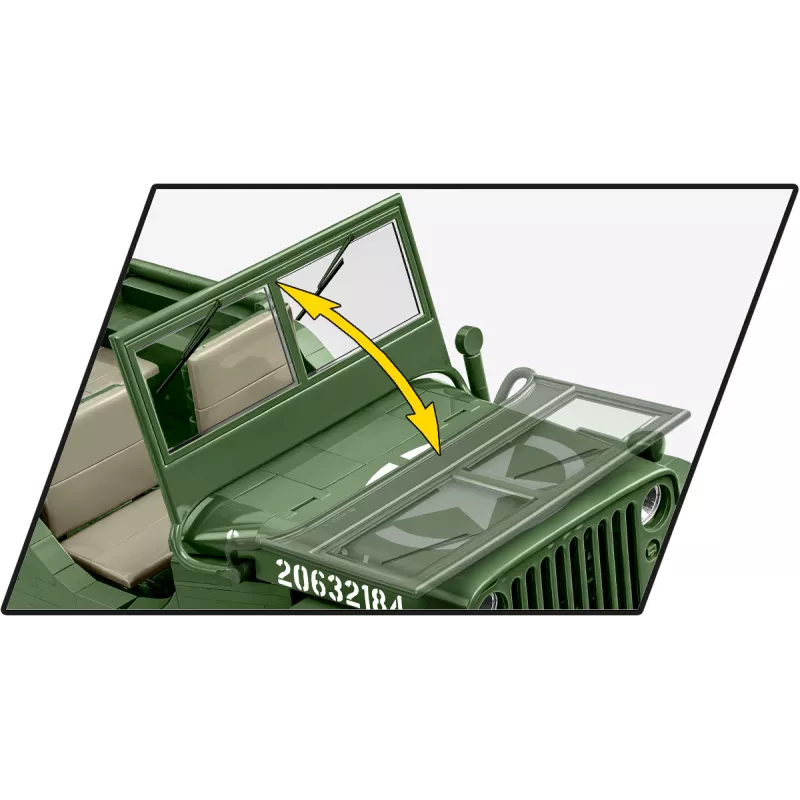 20632184