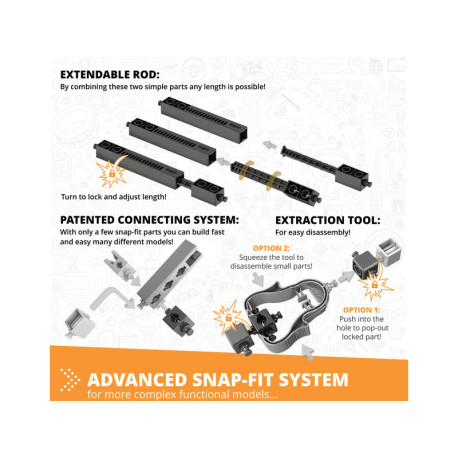 EXTENDABLE ROD:
By combining these two simple parts any length is possible!

Turn to lock and adjust length!

PATENTED CONNECTING SYSTEM:
With only a few snap-fit parts you can build fast and easy many different models!

EXTRACTION TOOL:
For easy disassembly!

OPTION 2:
Squeeze the tool to disassemble small parts!

OPTION 1:
Push into the hole to pop-out locked part!

ADVANCED SNAP-FIT SYSTEM
for more complex functional models...