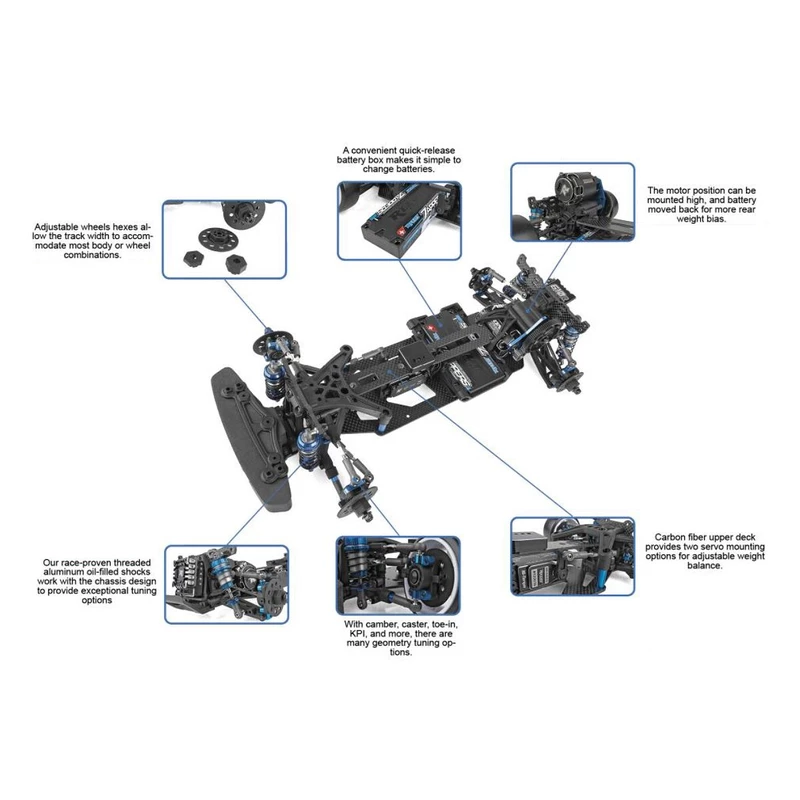 A convenient quick-release battery box makes it simple to change batteries.

Adjustable wheels hexes allow the track width to accommodate most body or wheel combinations.

The motor position can be mounted high, and battery moved back for more rear weight bias.

Our race-proven threaded aluminum oil-filled shocks work with the chassis design to provide exceptional tuning options

With camber, caster, toe-in, KPI, and more, there are many geometry tuning options.

Carbon fiber upper deck provides two servo mounting options for adjustable weight balance.