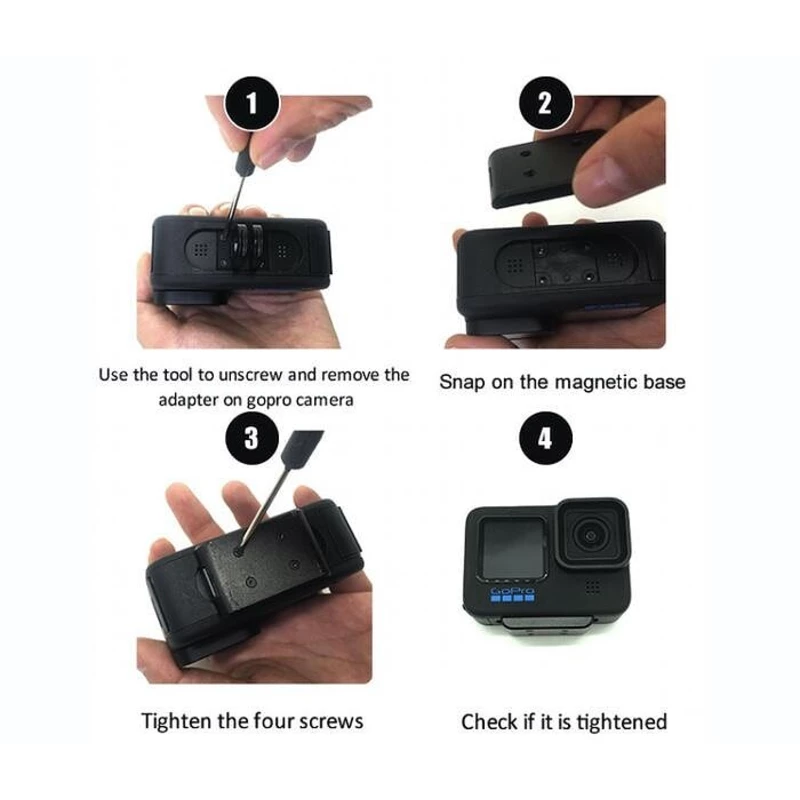 1

Use the tool to unscrew and remove the adapter on gopro camera

2

Snap on the magnetic base

3

Tighten the four screws

4

GoPro

Check if it is tightened