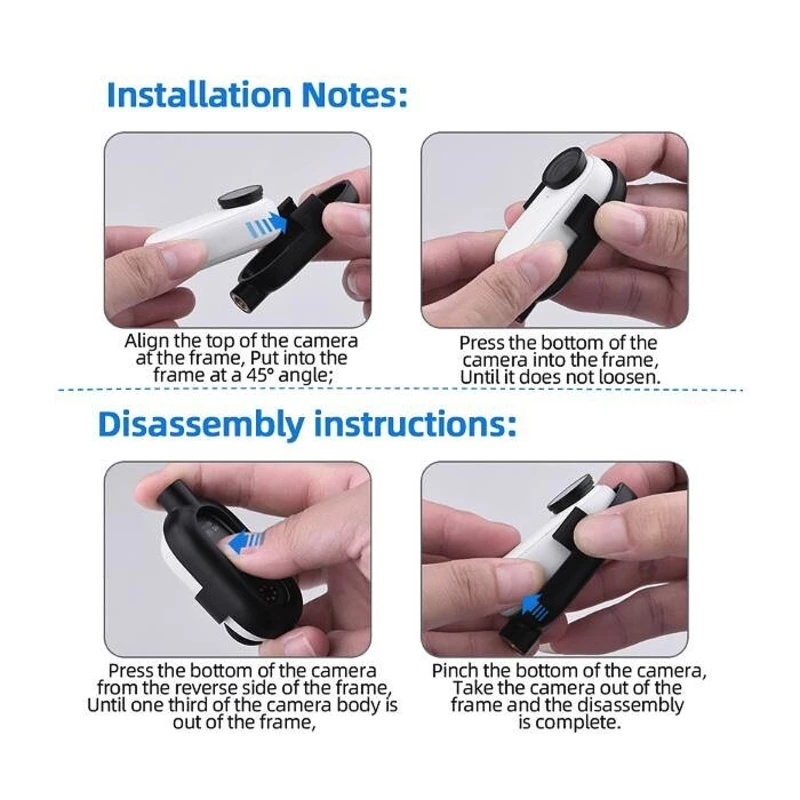 Installation Notes:

Align the top of the camera at the frame, Put into the frame at a 45° angle;

Press the bottom of the camera into the frame, Until it does not loosen.

Disassembly instructions:

Press the bottom of the camera from the reverse side of the frame, Until one third of the camera body is out of the frame,

Pinch the bottom of the camera, Take the camera out of the frame and the disassembly is complete.