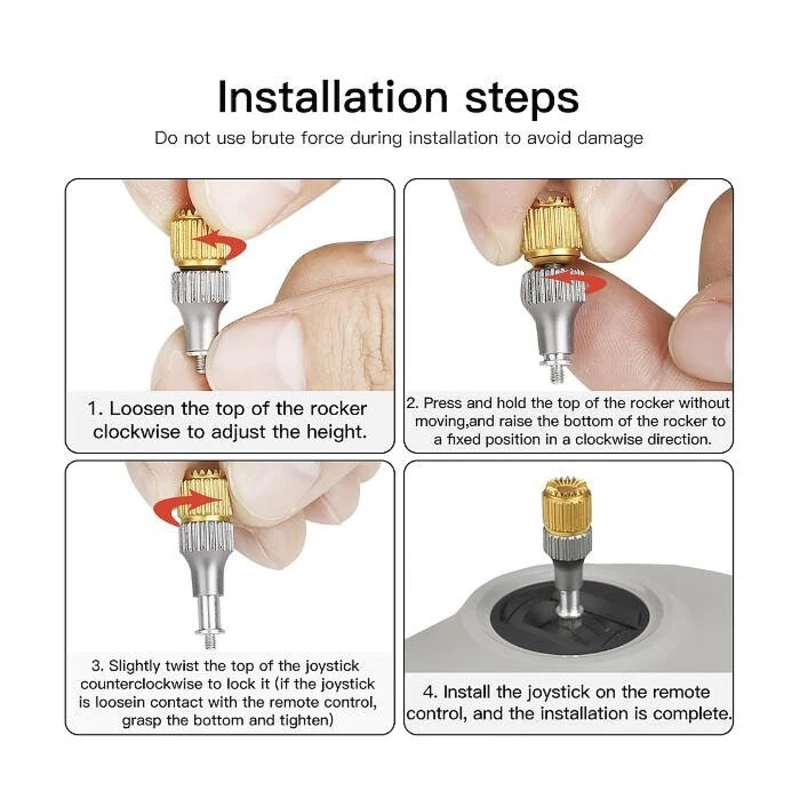 Installation steps

Do not use brute force during installation to avoid damage

1. Loosen the top of the rocker clockwise to adjust the height.

2. Press and hold the top of the rocker without moving,and raise the bottom of the rocker to a fixed position in a clockwise direction.

3. Slightly twist the top of the joystick counterclockwise to lock it (if the joystick is loosein contact with the remote control, grasp the bottom and tighten)

4. Install the joystick on the remote control, and the installation is complete.